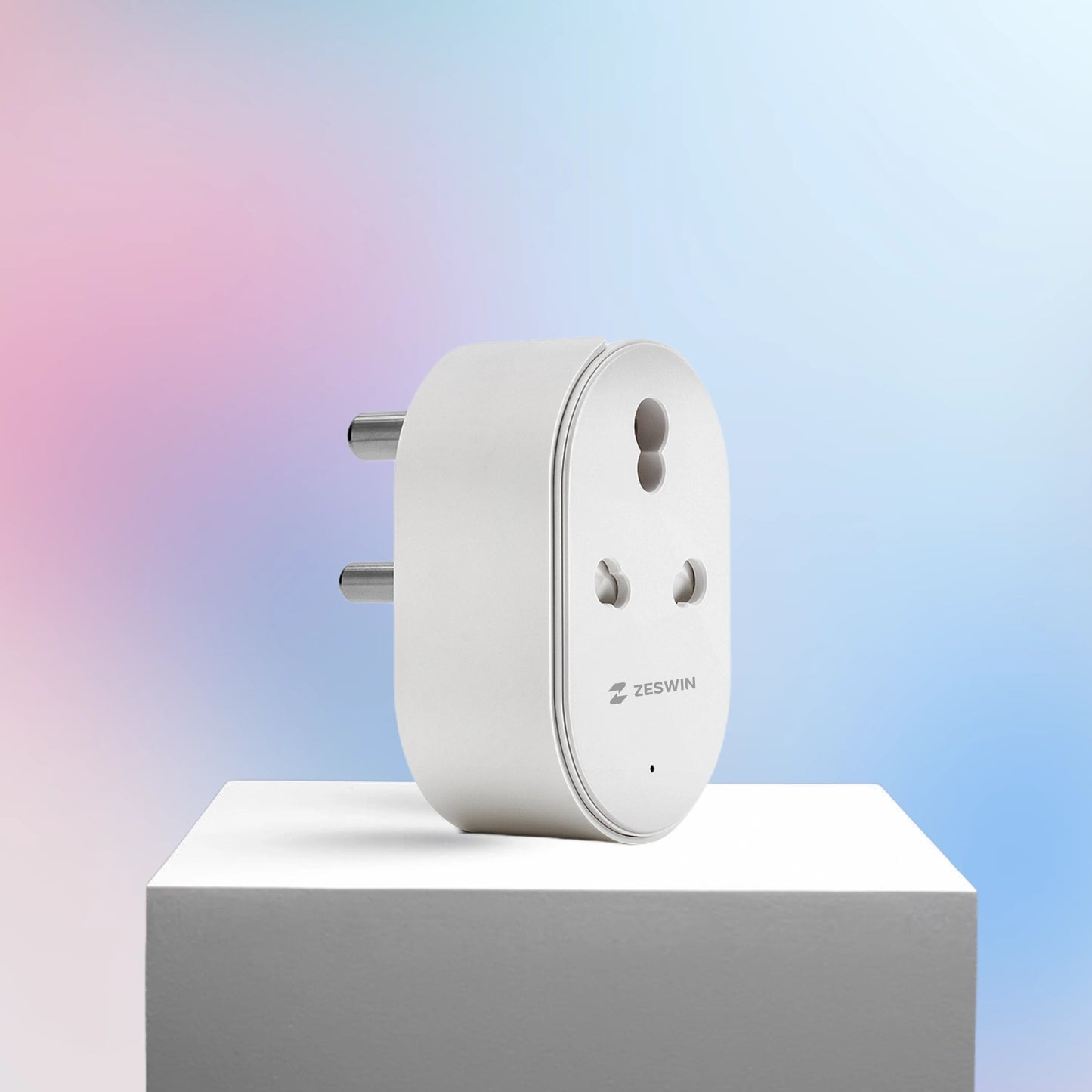 ZESWIN