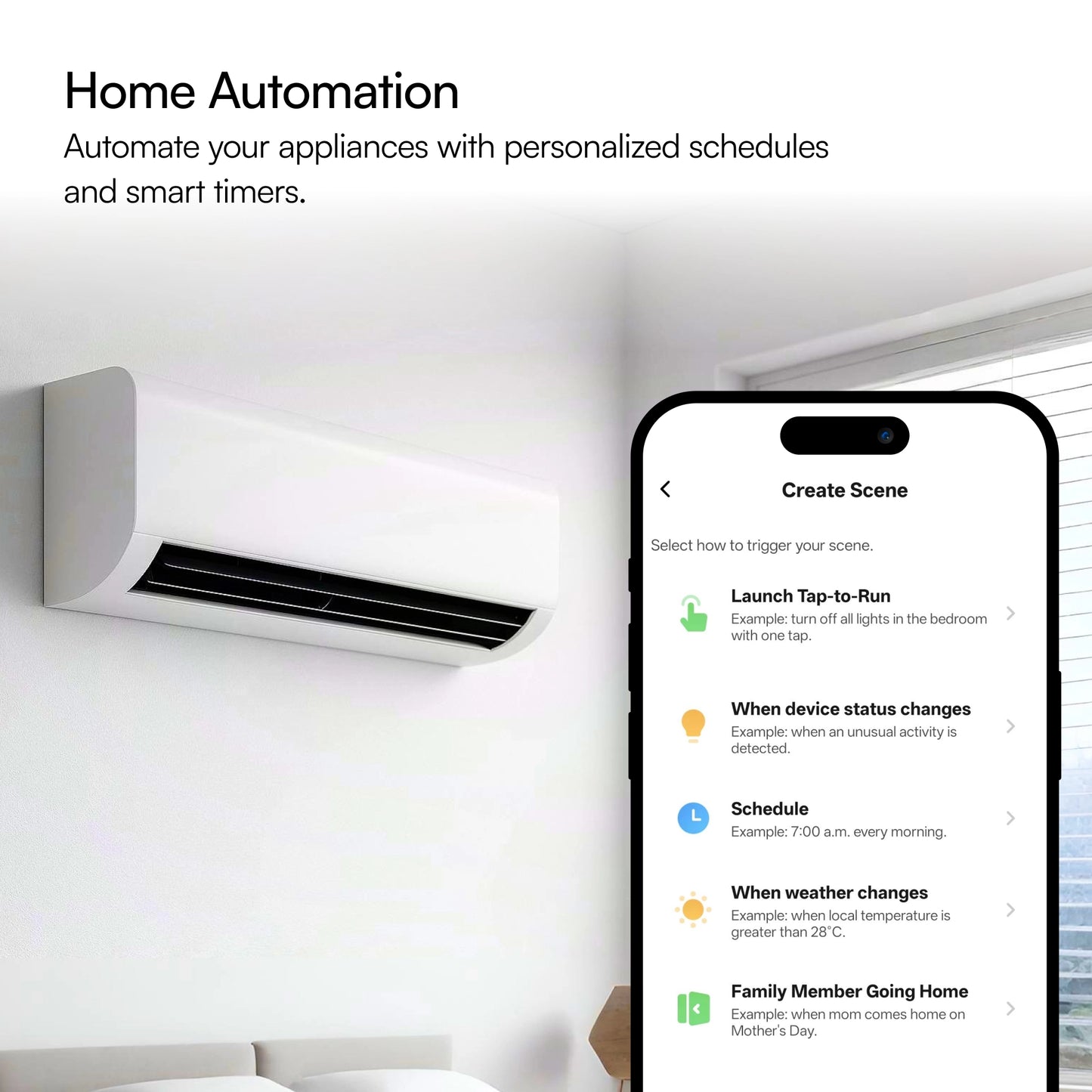 Home Automation

Automate your appliances with personalized schedules and smart timers.

Create Scene

Select how to trigger your scene.

Launch Tap-to-Run
Example: turn off all lights in the bedroom with one tap.

When device status changes
Example: when an unusual activity is detected.

Schedule
Example: 7:00 a.m. every morning.

When weather changes
Example: when local temperature is greater than 28°C.

Family Member Going Home
Example: when mom comes home on Mother's Day.