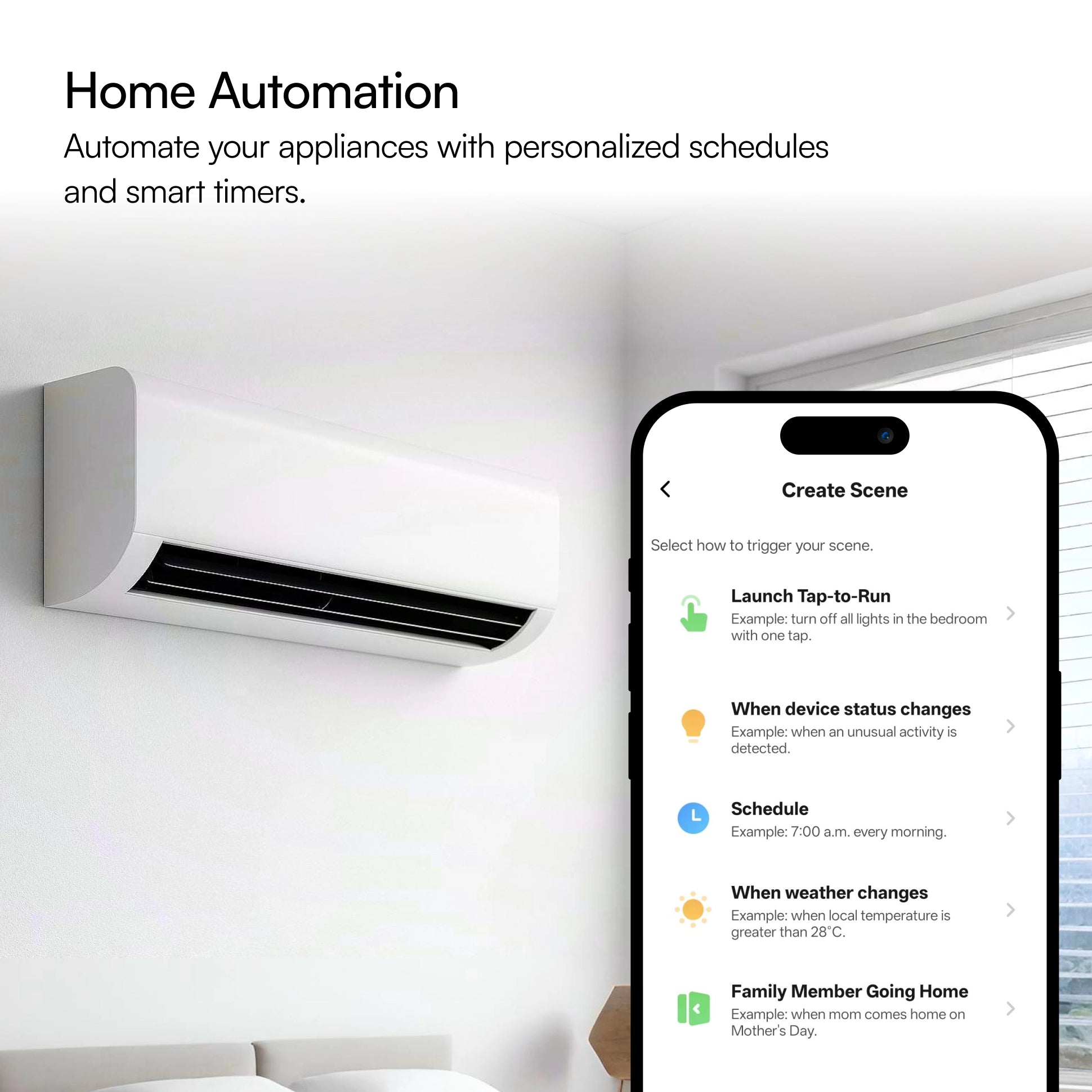 Home Automation

Automate your appliances with personalized schedules and smart timers.

Create Scene

Select how to trigger your scene.

Launch Tap-to-Run
Example: turn off all lights in the bedroom with one tap.

When device status changes
Example: when an unusual activity is detected.

Schedule
Example: 7:00 a.m. every morning.

When weather changes
Example: when local temperature is greater than 28°C.

Family Member Going Home
Example: when mom comes home on Mother's Day.