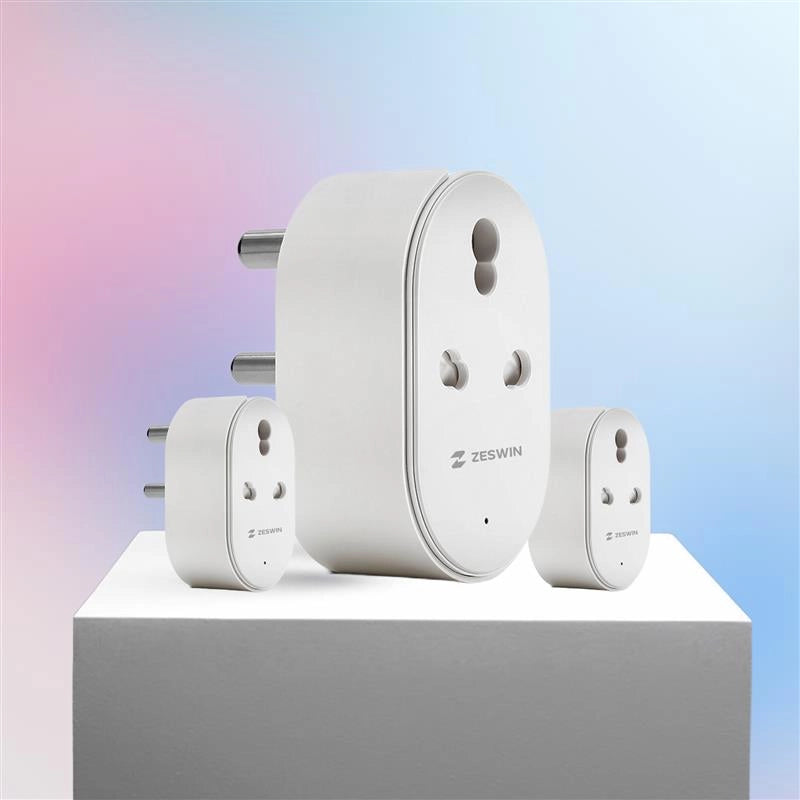 ZESWIN

ZESWIN

ZESWIN