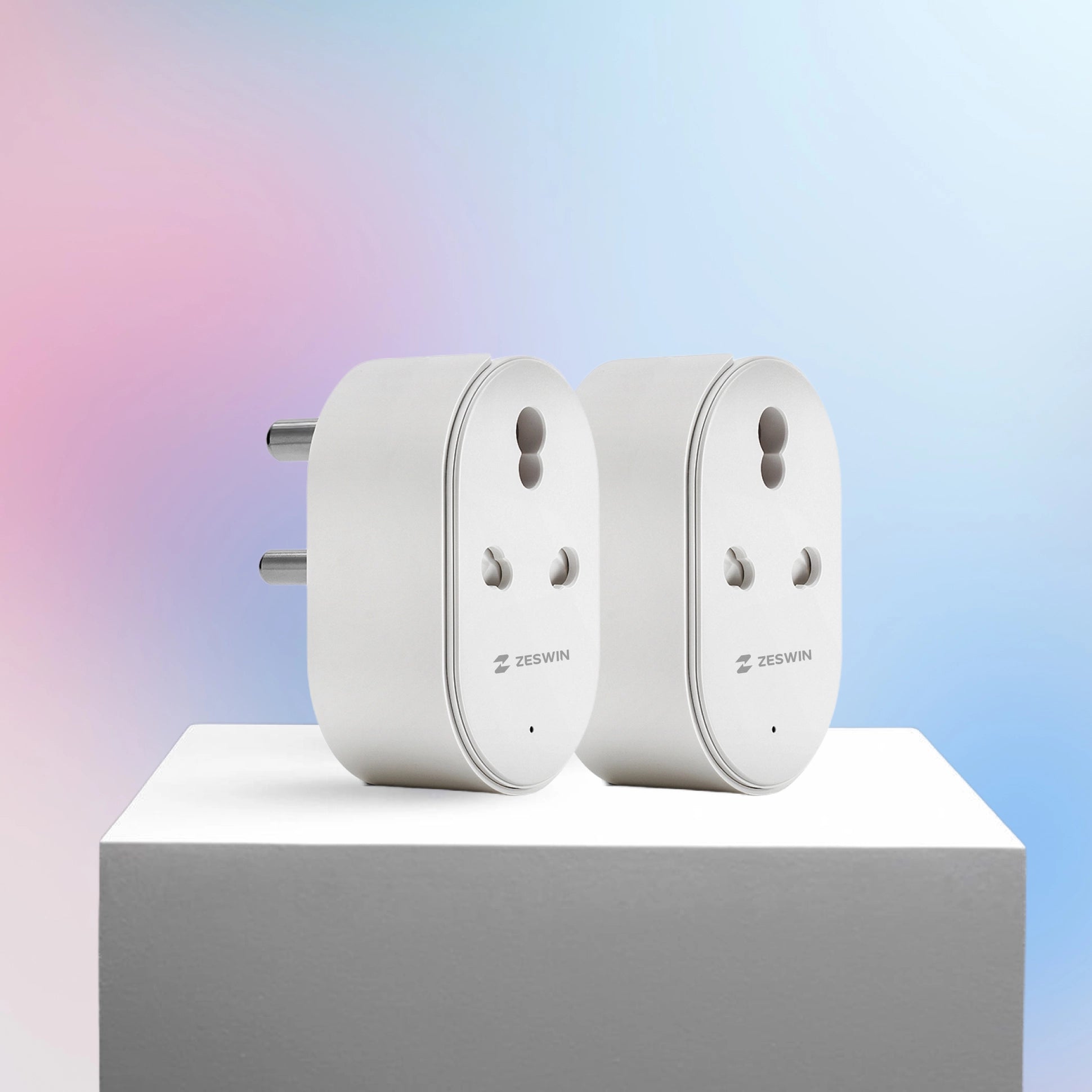 ZESWIN

ZESWIN